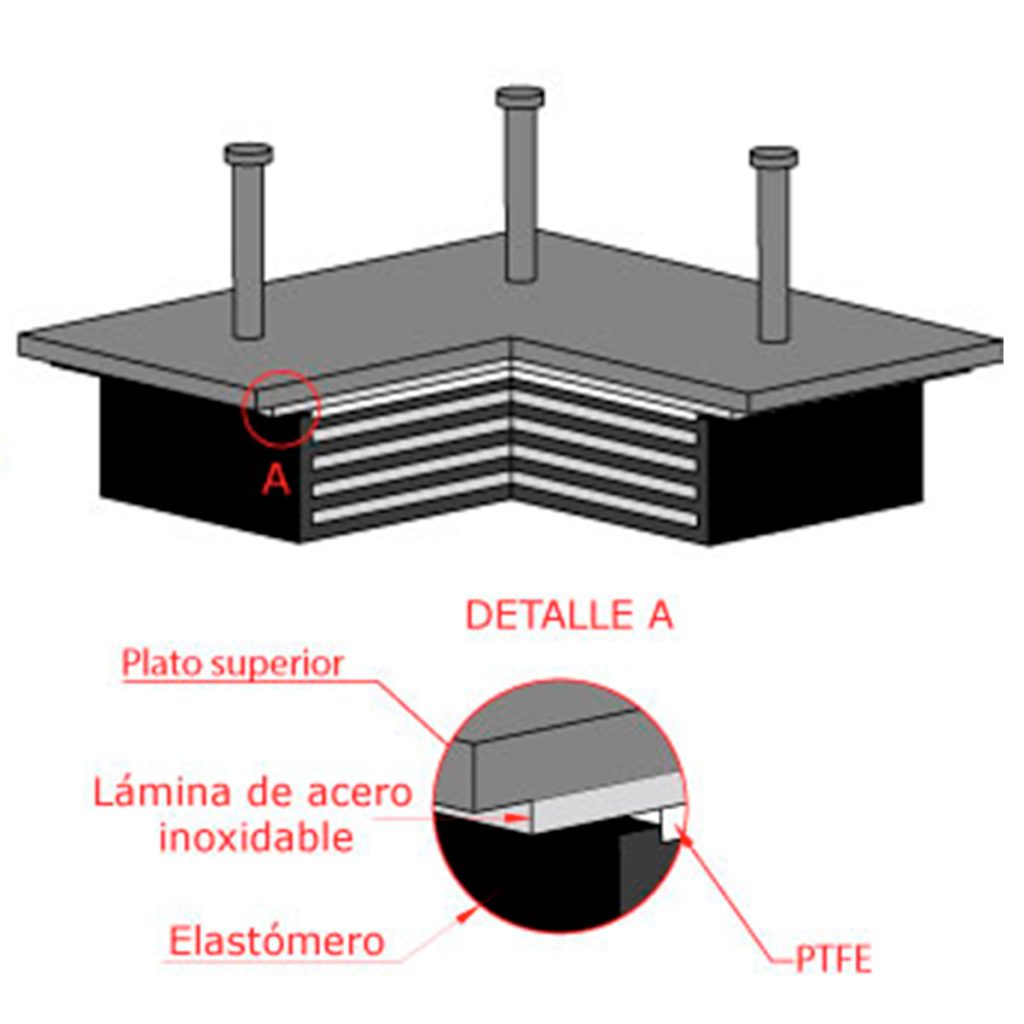 A

DETALLE A

Plato superior

Lámina de acero inoxidable

Elastómero

PTFE